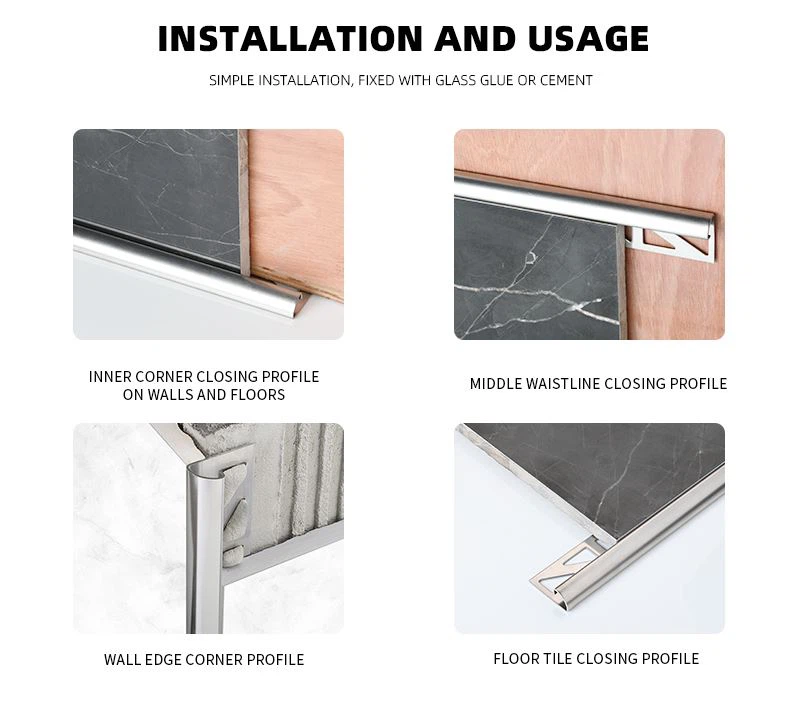 INSTALLATION AND USAGE

SIMPLE INSTALLATION, FIXED WITH GLASS GLUE OR CEMENT

INNER CORNER CLOSING PROFILE ON WALLS AND FLOORS

MIDDLE WAISTLINE CLOSING PROFILE

WALL EDGE CORNER PROFILE

FLOOR TILE CLOSING PROFILE